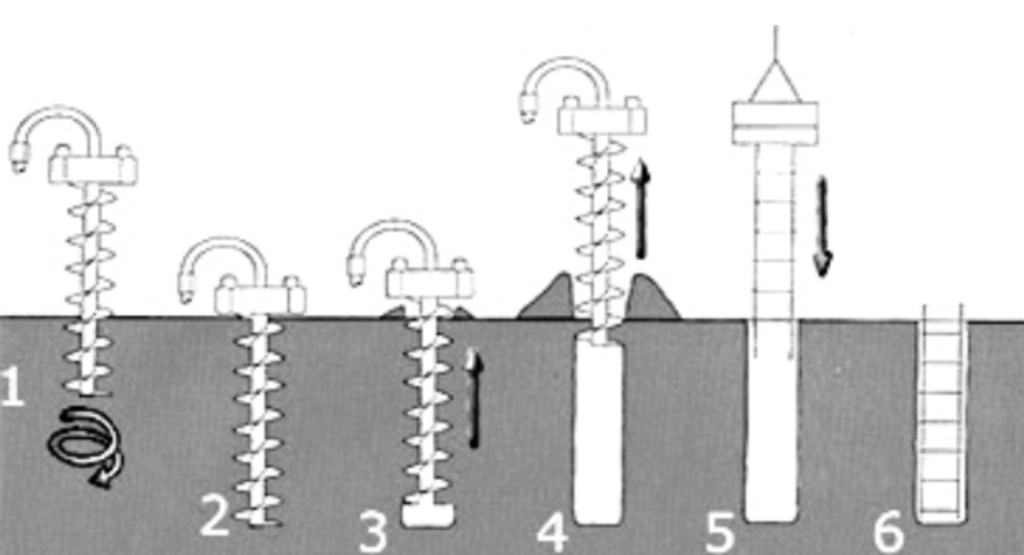 1
2
3
4
5
6